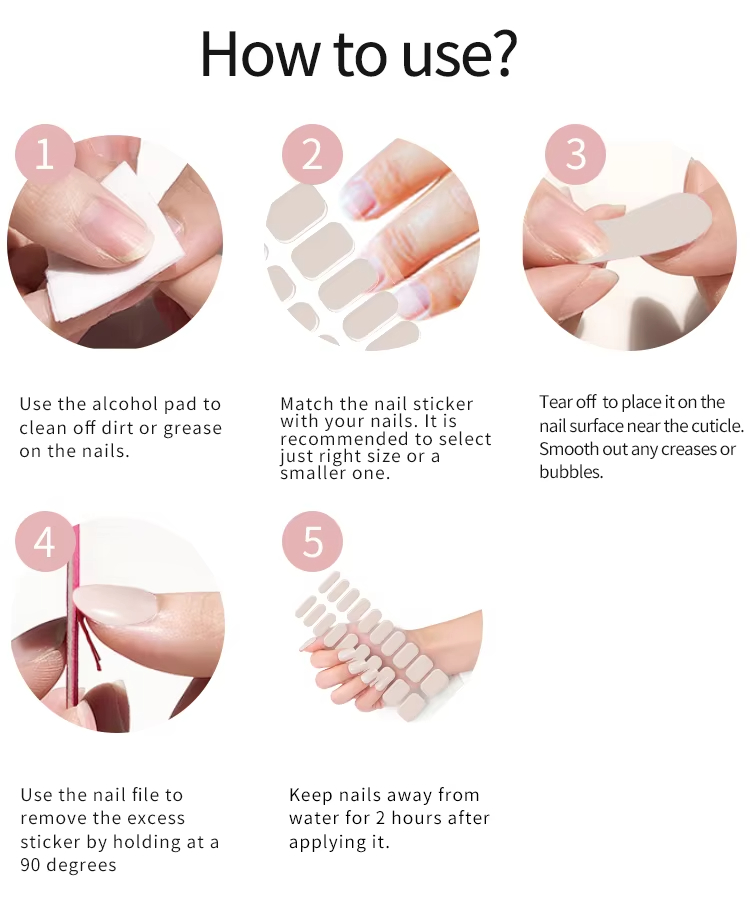 How to use?

1

Use the alcohol pad to clean off dirt or grease on the nails.

2

Match the nail sticker with your nails. It is recommended to select just right size or a smaller one.

3

Tear off to place it on the nail surface near the cuticle. Smooth out any creases or bubbles.

4

Use the nail file to remove the excess sticker by holding at a 90 degrees

5

Keep nails away from water for 2 hours after applying it.